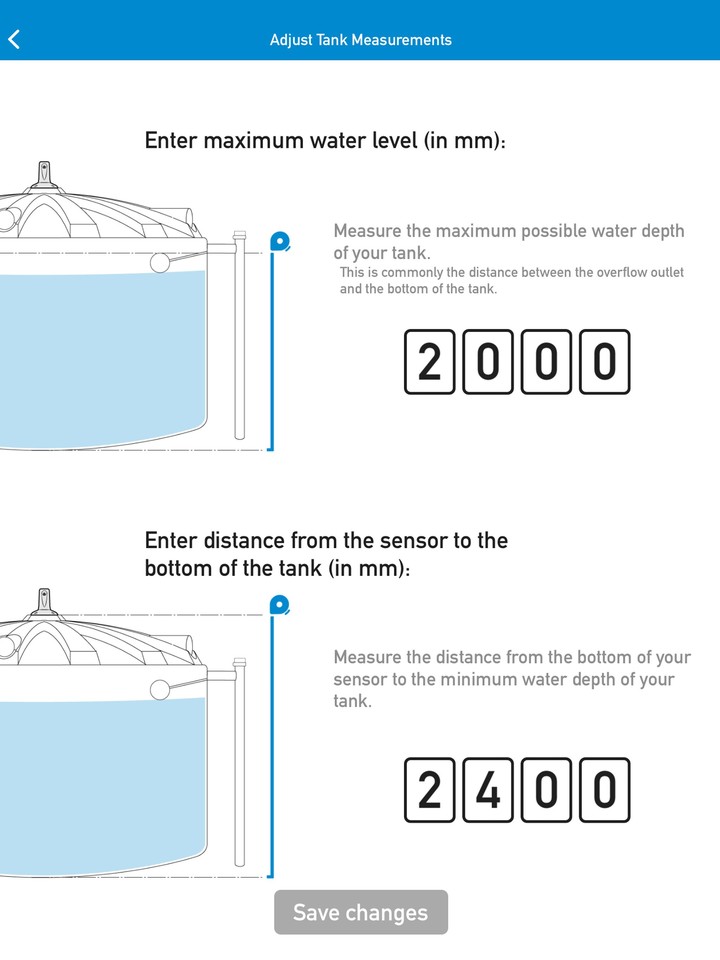 Adjust Tank Measurements

Enter maximum water level (in mm):

Measure the maximum possible water depth of your tank.
This is commonly the distance between the overflow outlet and the bottom of the tank.

2 0 0 0

Enter distance from the sensor to the bottom of the tank (in mm):

Measure the distance from the bottom of your sensor to the minimum water depth of your tank.

2 4 0 0

Save changes